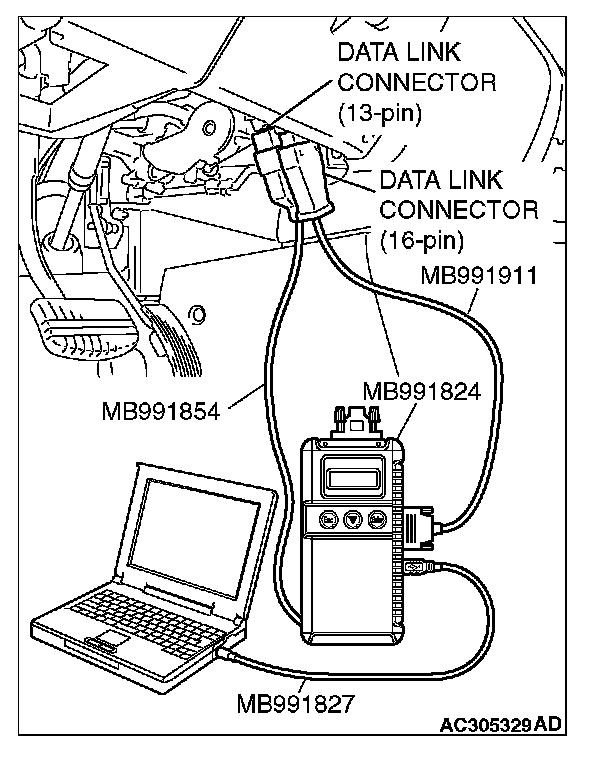 DATA LINK CONNECTOR (13-pin)

DATA LINK CONNECTOR (16-pin)

MB991911

MB991824

MB991854

MB991827

AC305329AD