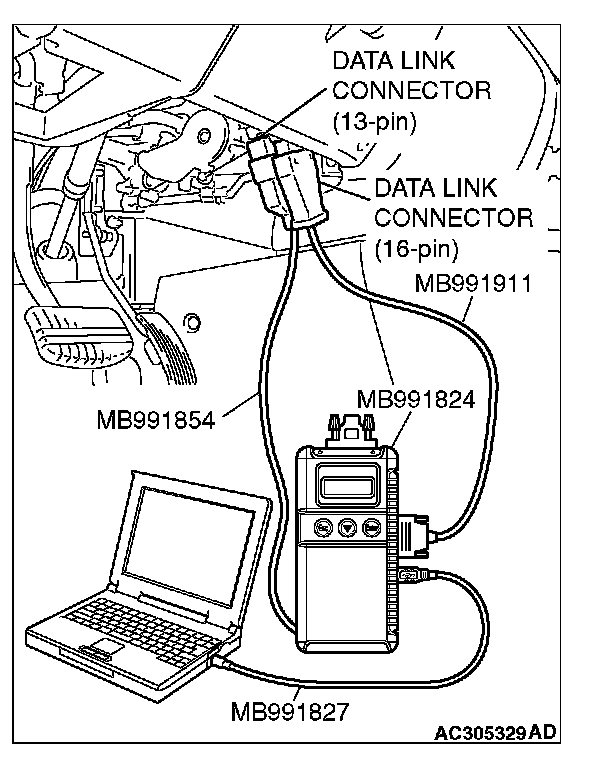 DATA LINK CONNECTOR (13-pin)

DATA LINK CONNECTOR (16-pin)

MB991911

MB991824

MB991854

MB991827

AC305329AD