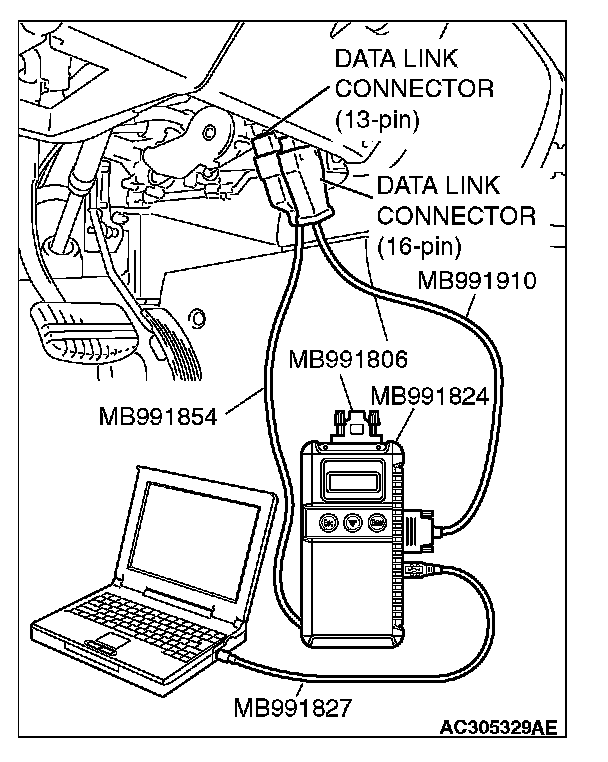 DATA LINK CONNECTOR (13-pin)

DATA LINK CONNECTOR (16-pin)

MB991910

MB991806

MB991824

MB991854

MB991827

AC305329AE