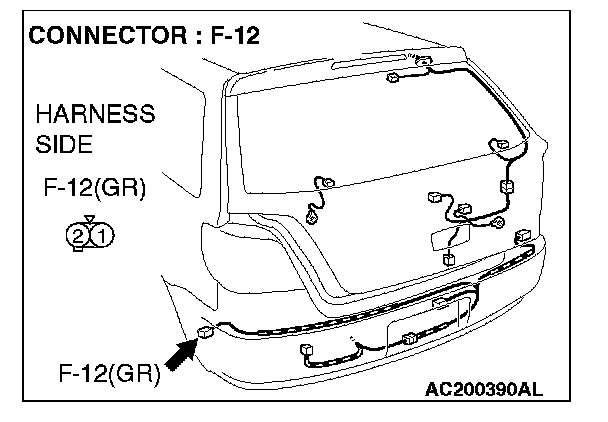 CONNECTOR : F-12

HARNESS SIDE

F-12(GR)

2 1

F-12(GR)

AC200390AL