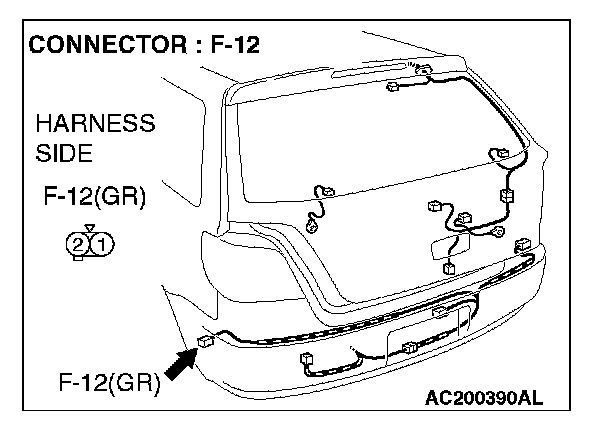 CONNECTOR : F-12

HARNESS SIDE

F-12(GR)

2 1

F-12(GR)

AC200390AL