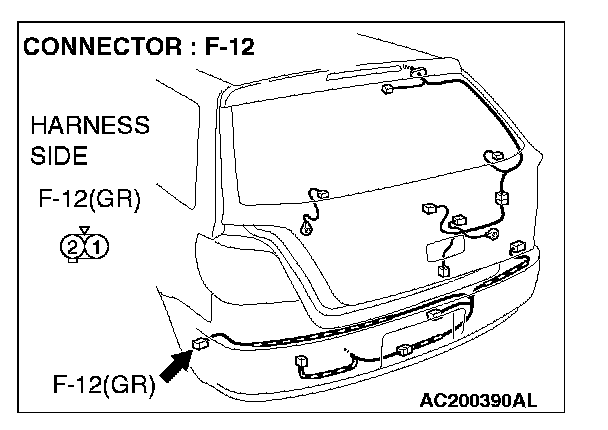 CONNECTOR : F-12

HARNESS SIDE

F-12(GR)

2 1

F-12(GR)

AC200390AL