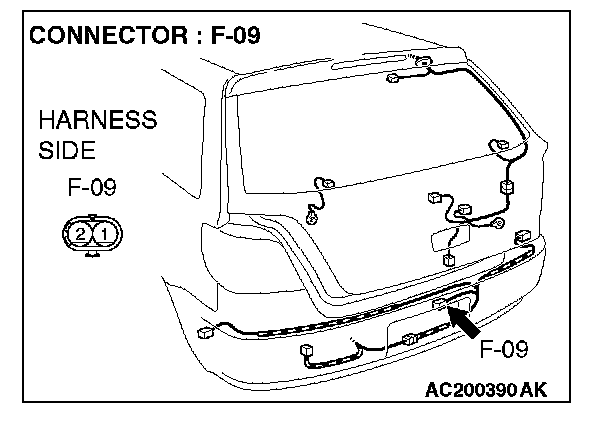 CONNECTOR : F-09

HARNESS SIDE

F-09

2 1

F-09

AC200390 AK