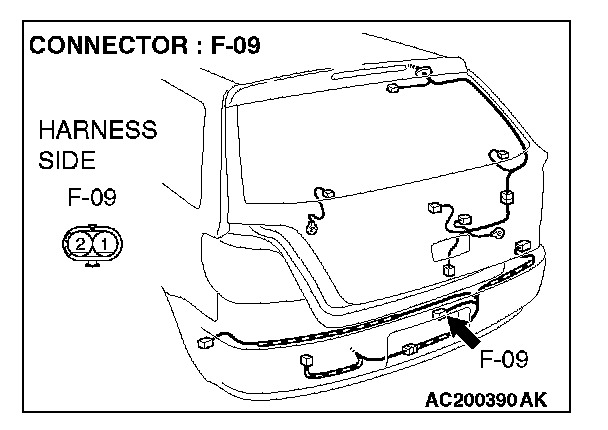 CONNECTOR : F-09

HARNESS SIDE

F-09

2 1

F-09

AC200390 AK