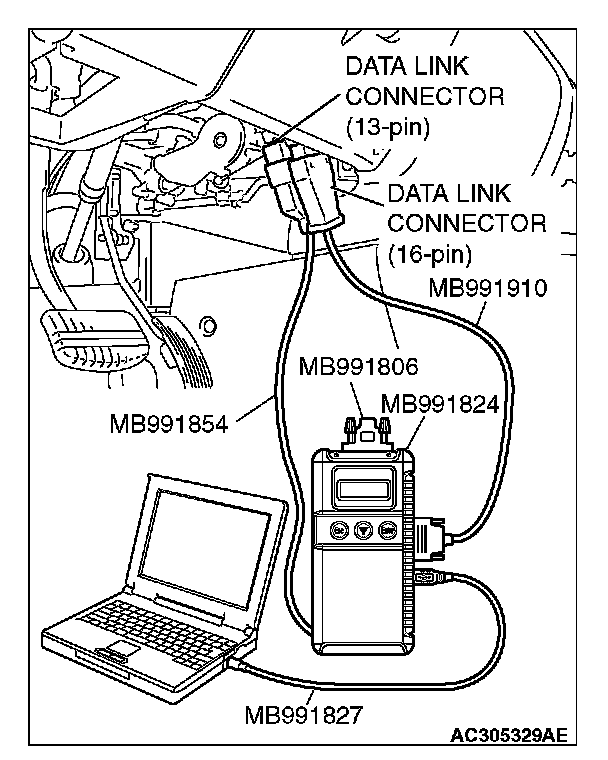 DATA LINK CONNECTOR (13-pin)

DATA LINK CONNECTOR (16-pin)

MB991910

MB991806

MB991824

MB991854

MB991827

AC305329AE