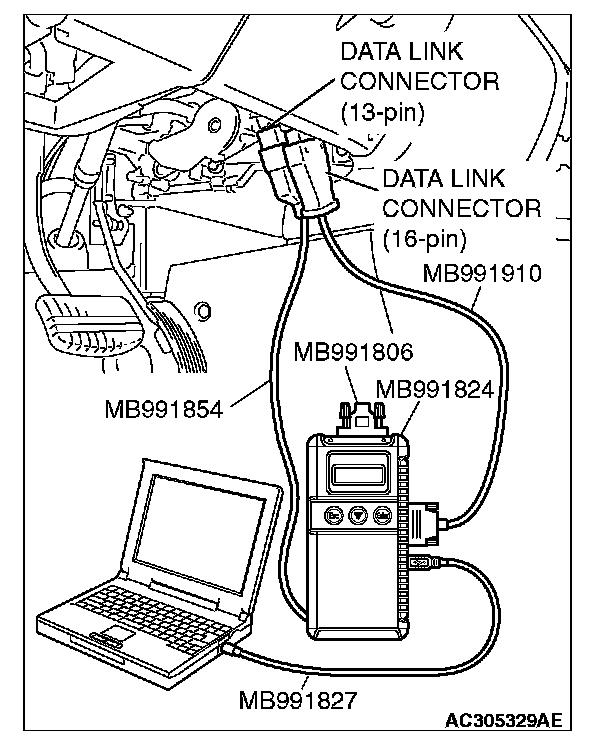 DATA LINK CONNECTOR (13-pin)

DATA LINK CONNECTOR (16-pin)

MB991910

MB991806

MB991824

MB991854

MB991827

AC305329AE