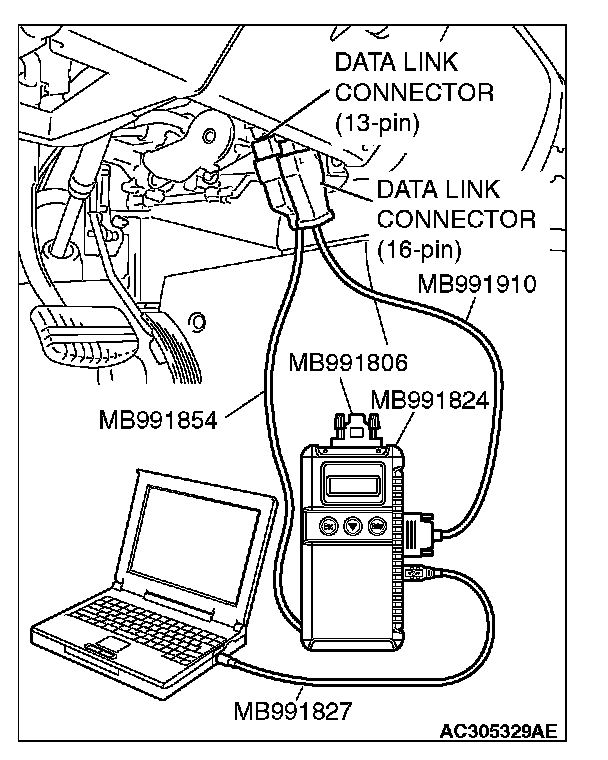 DATA LINK CONNECTOR (13-pin)

DATA LINK CONNECTOR (16-pin)

MB991910

MB991806

MB991824

MB991854

MB991827

AC305329AE