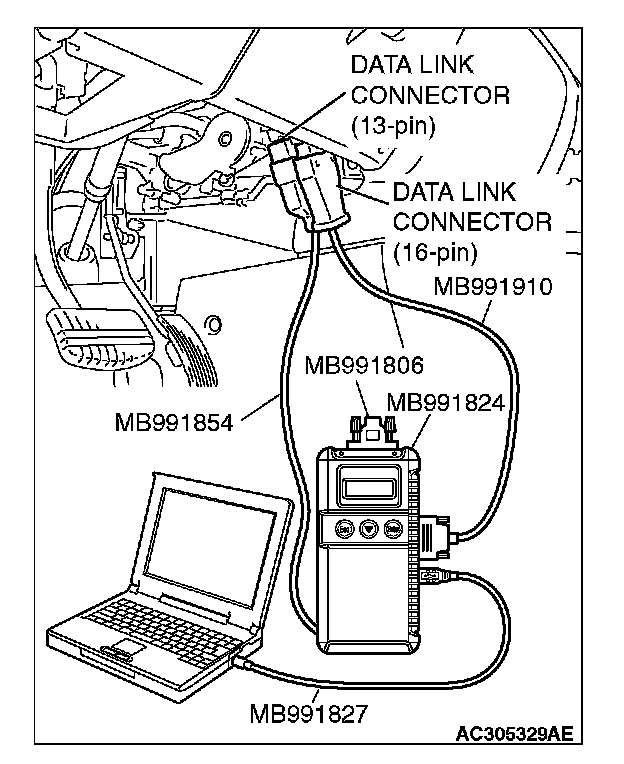 DATA LINK CONNECTOR (13-pin)

DATA LINK CONNECTOR (16-pin)

MB991910

MB991806

MB991824

MB991854

MB991827

AC305329AE