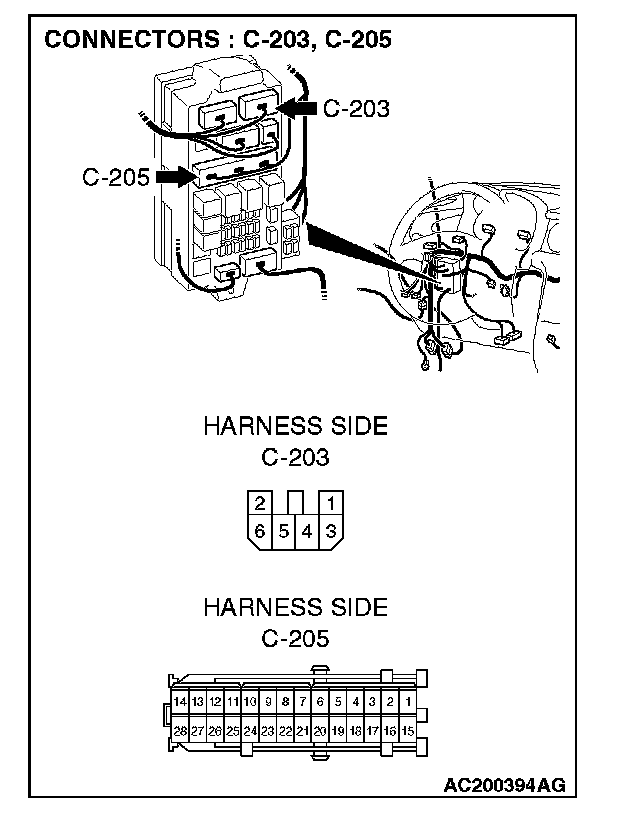 CONNECTORS : C-203, C-205

C-203

C-205

HARNESS SIDE
C-203

2 1
6 5 4 3

HARNESS SIDE
C-205

14 13 12 11 10 9 8 7 6 5 4 3 2 1
28 27 26 25 24 23 22 21 20 19 18 17 16 15

AC200394AG