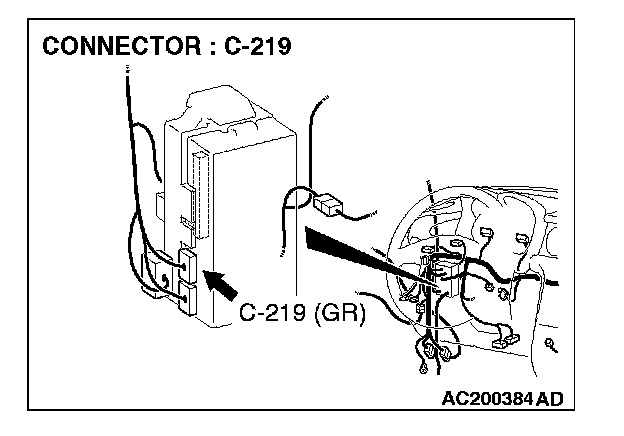 CONNECTOR : C-219

C-219 (GR)

AC200384 AD