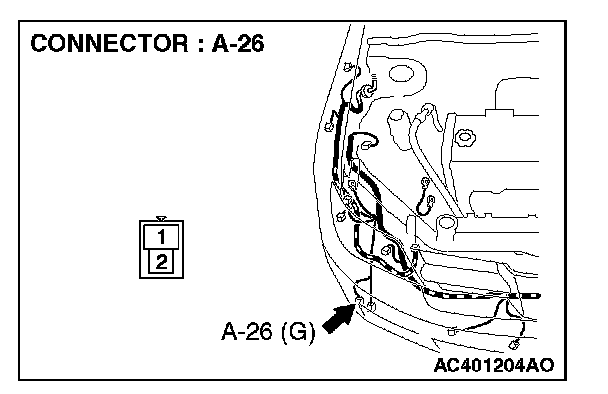 CONNECTOR : A-26

1
2

A-26 (G)

AC401204AO