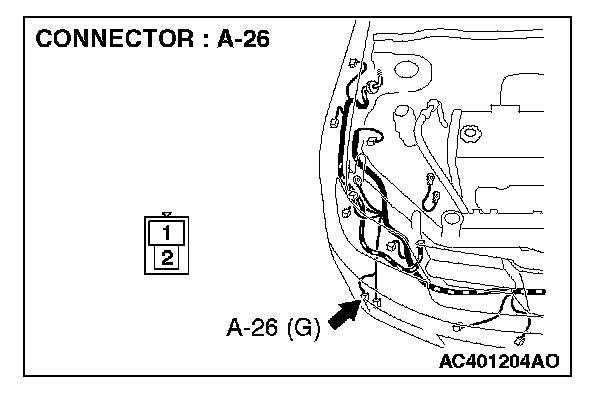 CONNECTOR : A-26

1
2

A-26 (G)

AC401204AO