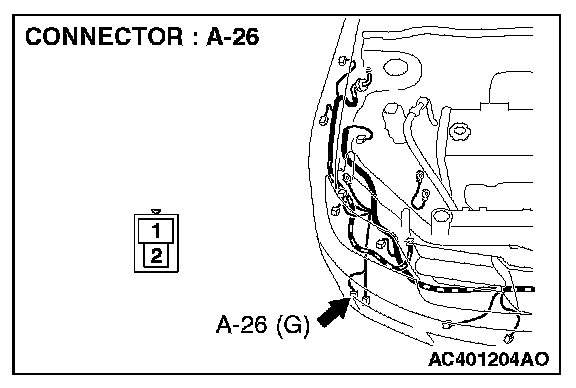 CONNECTOR : A-26

1
2

A-26 (G)

AC401204AO