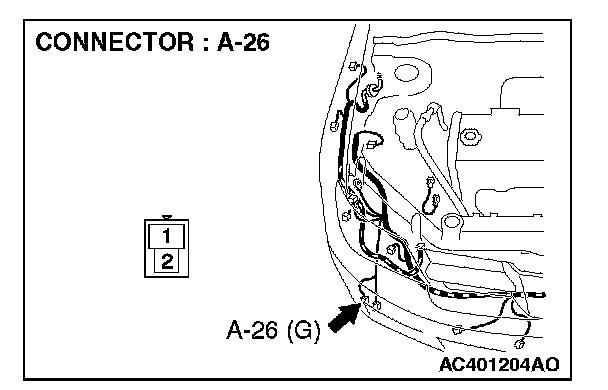 CONNECTOR : A-26

1
2

A-26 (G)

AC401204AO