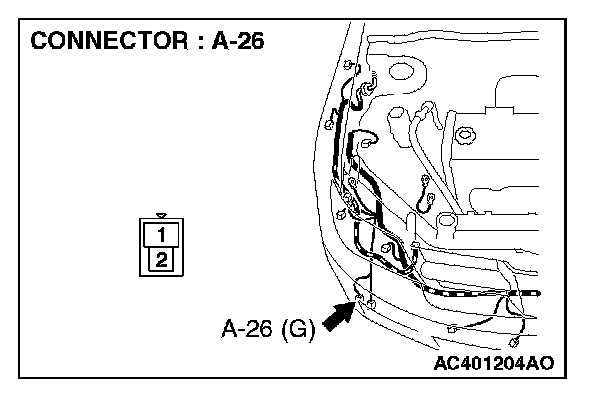 CONNECTOR : A-26

1
2

A-26 (G)

AC401204AO