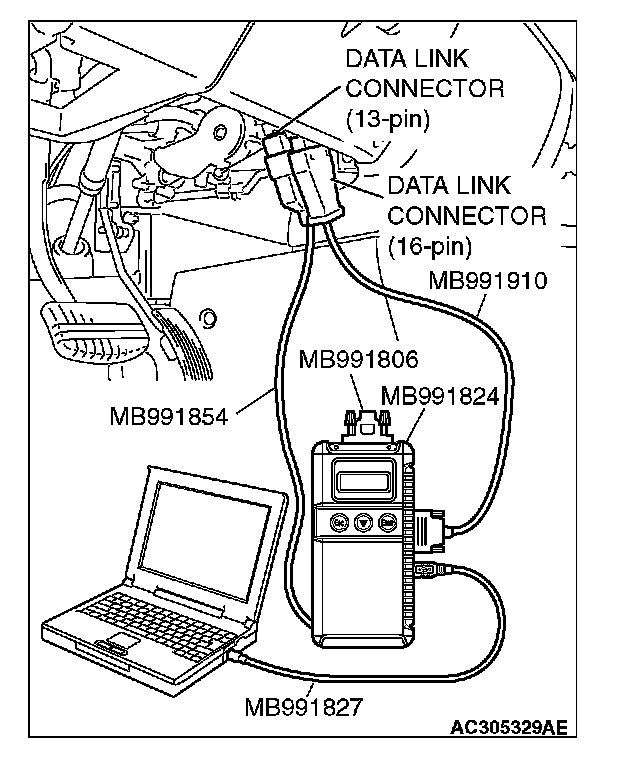 DATA LINK CONNECTOR (13-pin)

DATA LINK CONNECTOR (16-pin)

MB991910

MB991806

MB991824

MB991854

MB991827

AC305329AE