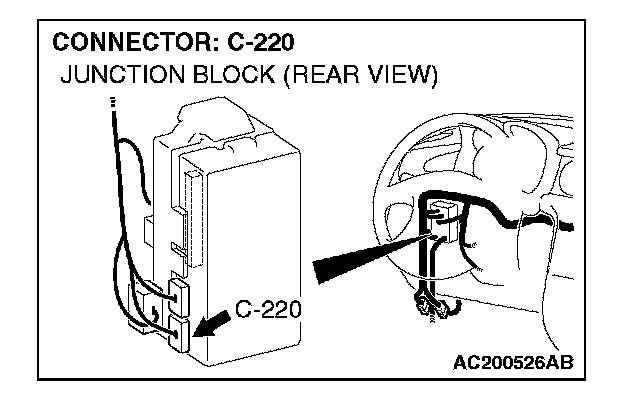 CONNECTOR: C-220
JUNCTION BLOCK (REAR VIEW)

C-220

AC200526AB