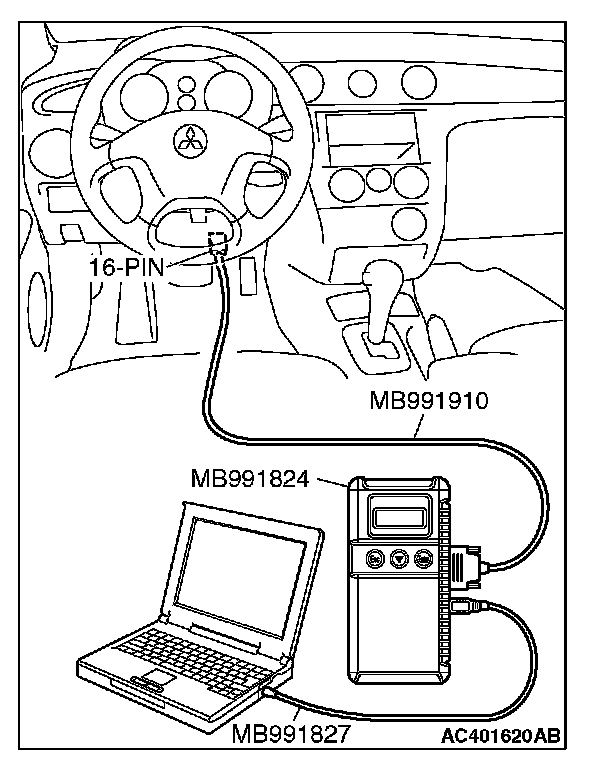 16-PIN

MB991910

MB991824

MB991827

AC401620AB