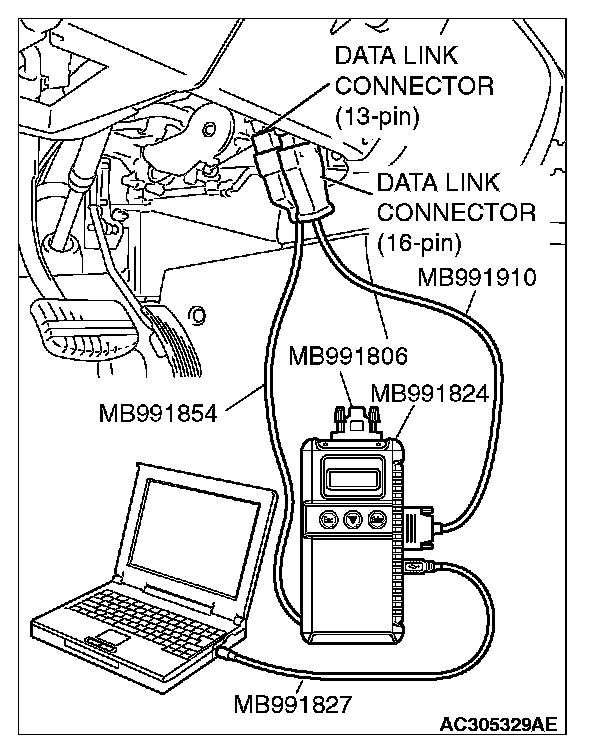 DATA LINK CONNECTOR (13-pin)

DATA LINK CONNECTOR (16-pin)

MB991910

MB991806

MB991824

MB991854

MB991827

AC305329AE