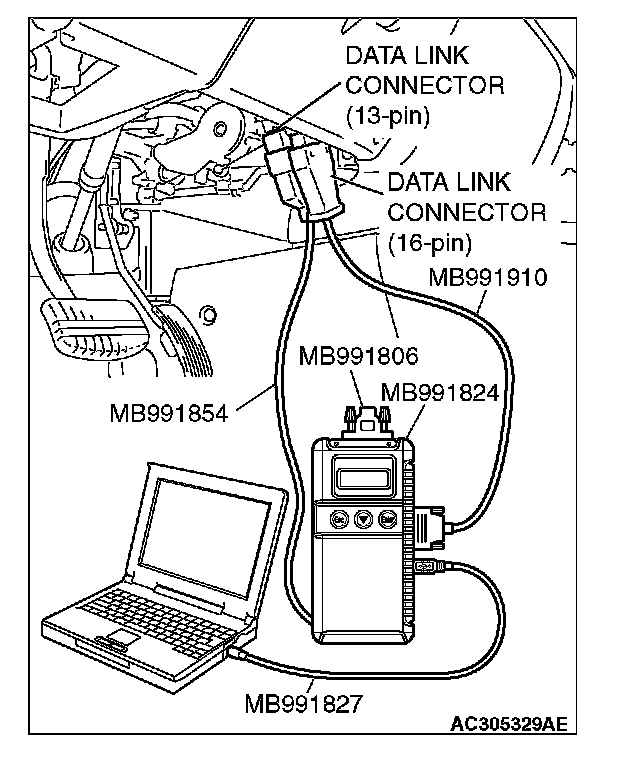 DATA LINK CONNECTOR (13-pin)

DATA LINK CONNECTOR (16-pin)

MB991910

MB991806

MB991824

MB991854

MB991827

AC305329AE