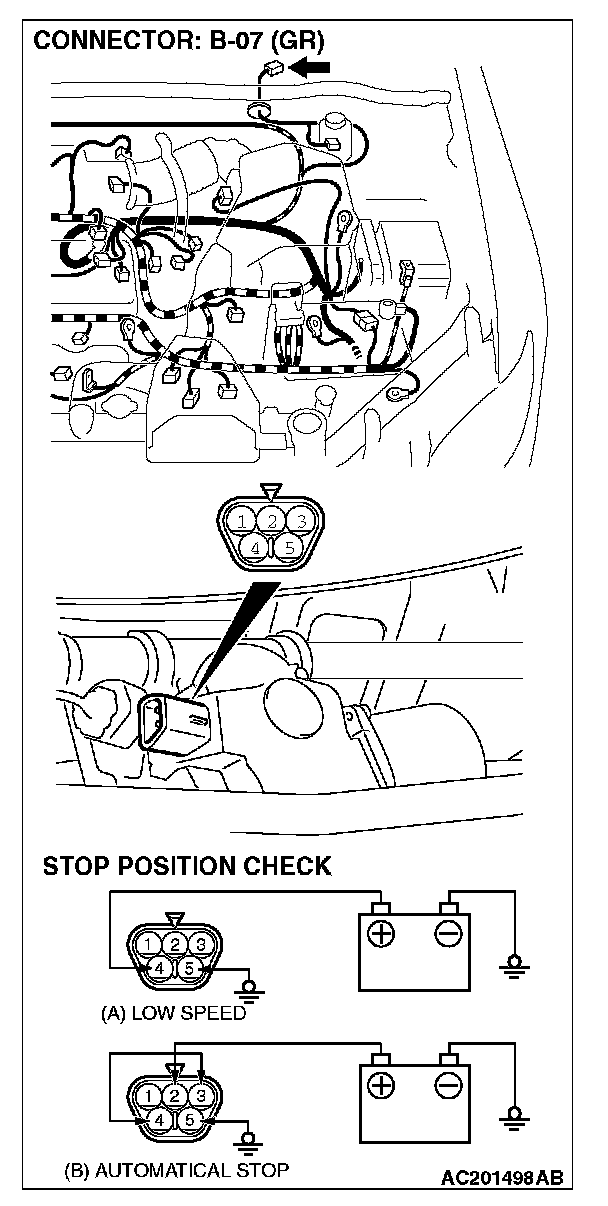 CONNECTOR: B-07 (GR)

1 2 3
4 5

STOP POSITION CHECK

1 2 3
4 5

(A) LOW SPEED

1 2 3
4 5

(B) AUTOMATICAL STOP

AC201498AB