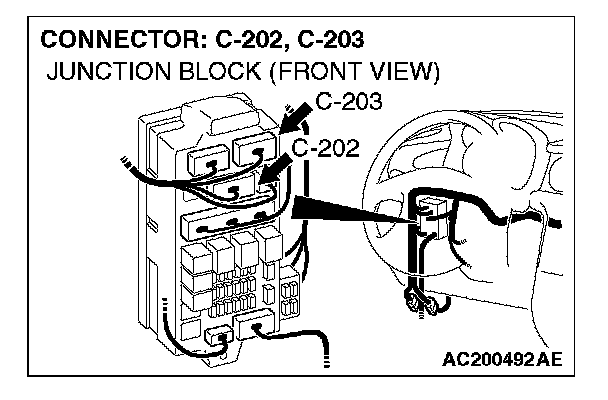 CONNECTOR: C-202, C-203
JUNCTION BLOCK (FRONT VIEW)

C-203

C-202

AC200492AE