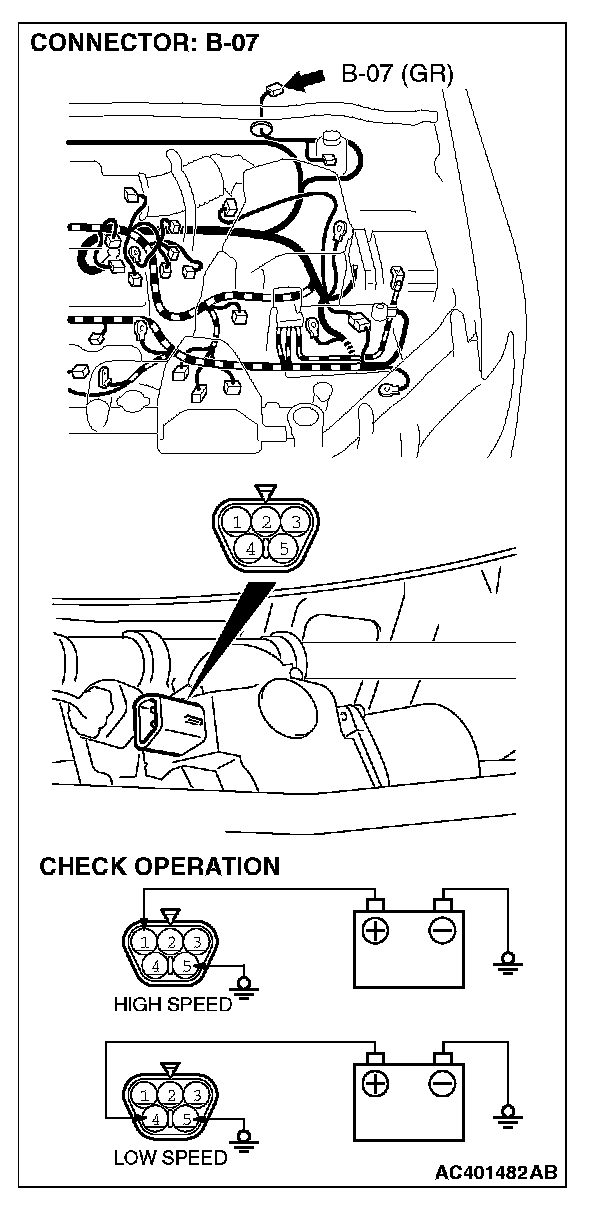 CONNECTOR: B-07

B-07 (GR)

1 2 3
4 5

CHECK OPERATION

1 2 3
4 5

HIGH SPEED

1 2 3
4 5

LOW SPEED

AC401482AB