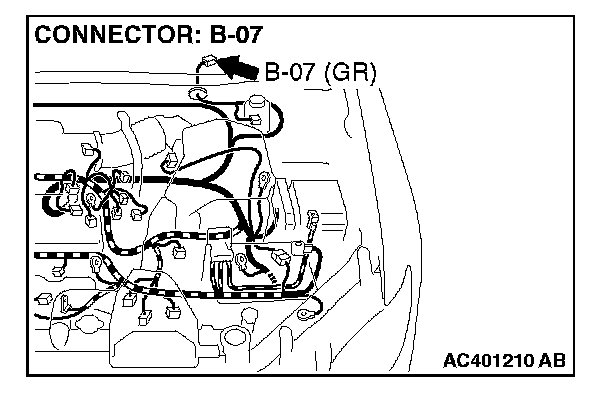 CONNECTOR: B-07

B-07 (GR)

AC401210 AB