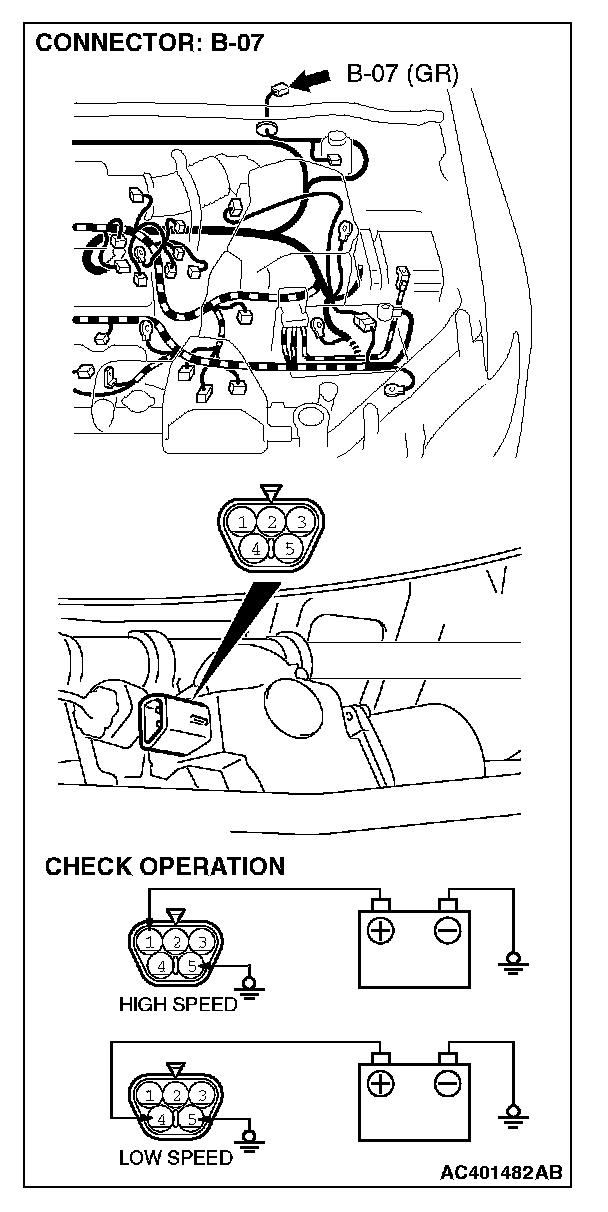 CONNECTOR: B-07

B-07 (GR)

1 2 3
4 5

CHECK OPERATION

1 2 3
4 5

HIGH SPEED

1 2 3
4 5

LOW SPEED

AC401482AB