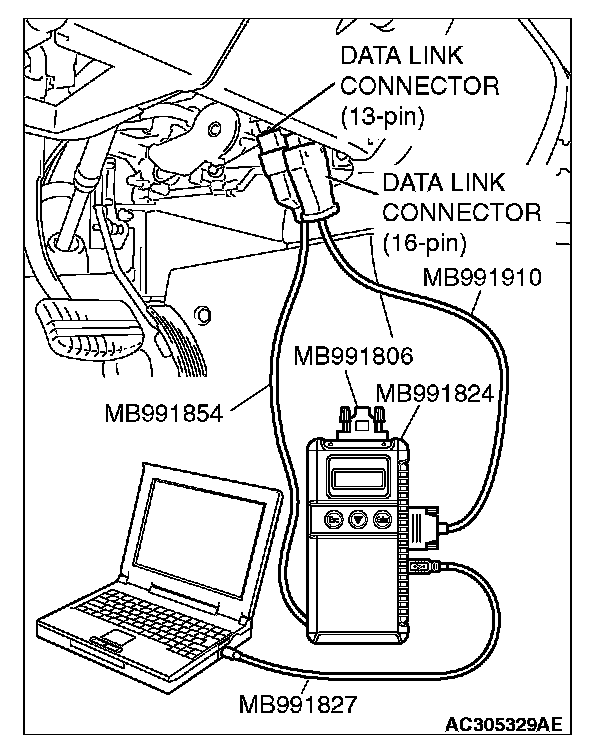 DATA LINK CONNECTOR (13-pin)

DATA LINK CONNECTOR (16-pin)

MB991910

MB991806

MB991824

MB991854

MB991827

AC305329AE