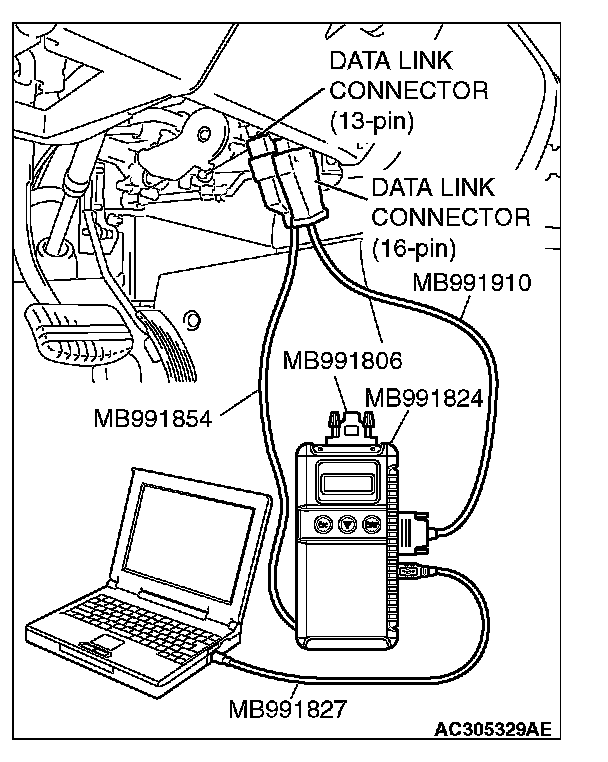 DATA LINK CONNECTOR (13-pin)

DATA LINK CONNECTOR (16-pin)

MB991910

MB991806

MB991824

MB991854

MB991827

AC305329AE