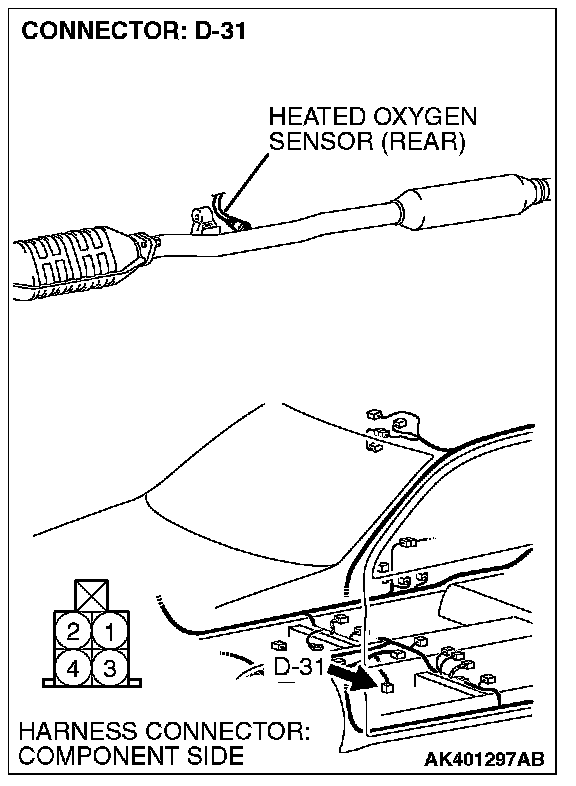 CONNECTOR: D-31

HEATED OXYGEN SENSOR (REAR)

2 1
4 3

D-31

HARNESS CONNECTOR: COMPONENT SIDE

AK401297AB