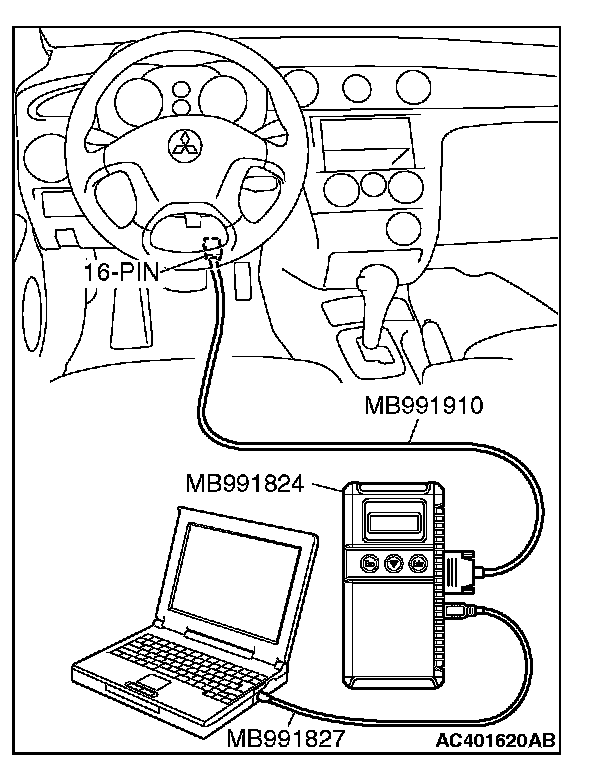 16-PIN
MB991910
MB991824
MB991827
AC401620AB