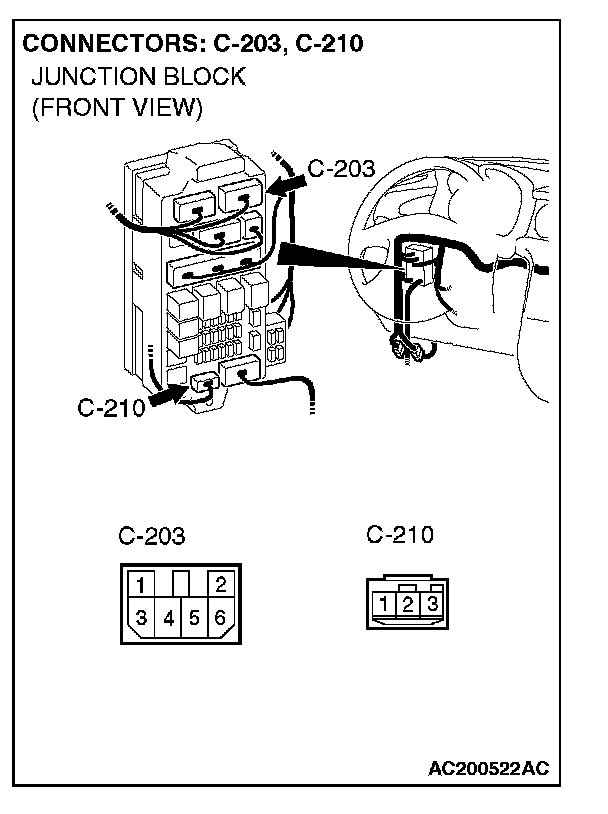 CONNECTORS: C-203, C-210
JUNCTION BLOCK
(FRONT VIEW)

C-203

C-210

C-203

1 2
3 4 5 6

C-210

1 2 3

AC200522AC