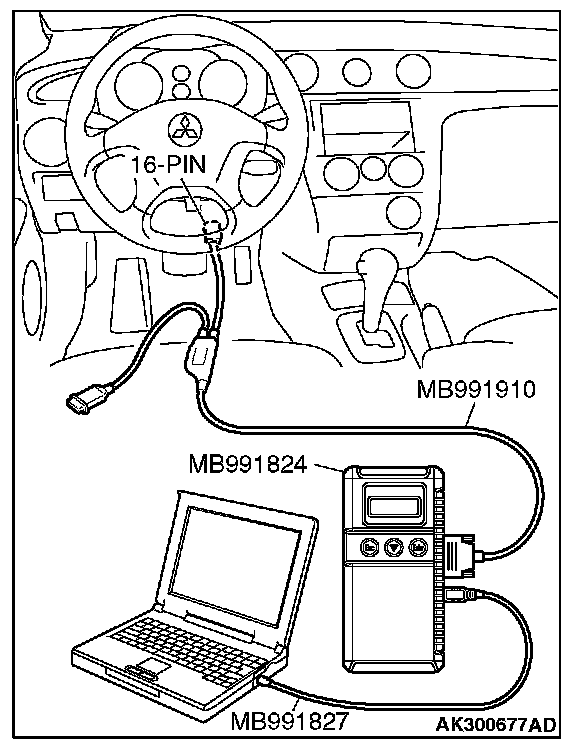 16-PIN

MB991910

MB991824

MB991827

AK300677AD