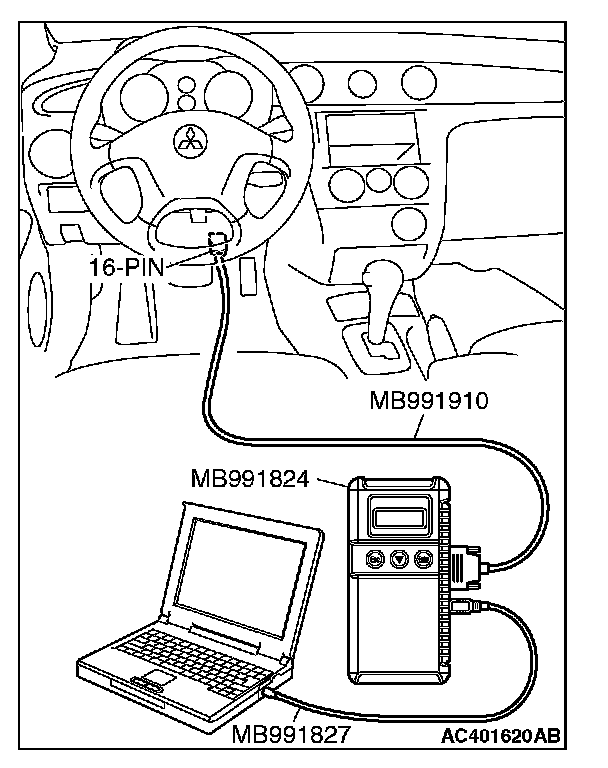 16-PIN

MB991910

MB991824

MB991827

AC401620AB