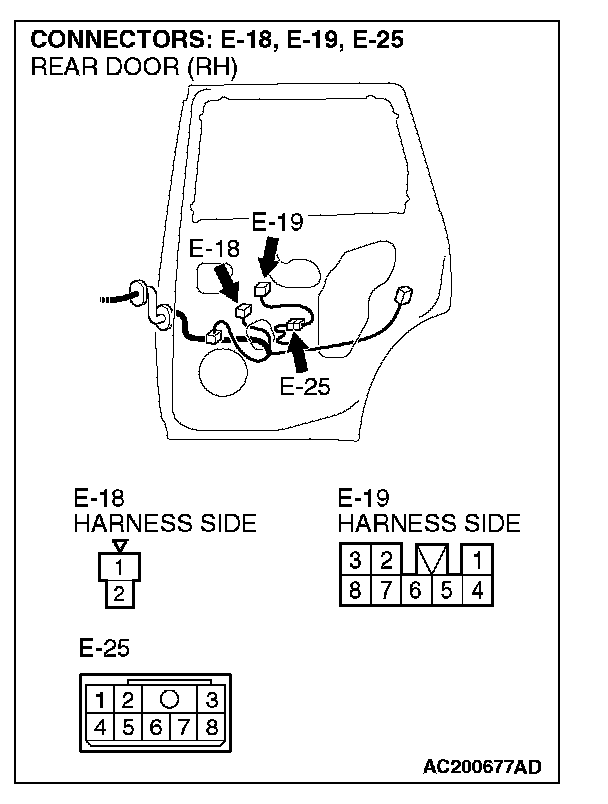 CONNECTORS: E-18, E-19, E-25
REAR DOOR (RH)

E-19
E-18
E-25

E-18
HARNESS SIDE
1
2

E-19
HARNESS SIDE
3 2 1
8 7 6 5 4

E-25
1 2 3
4 5 6 7 8

AC200677AD