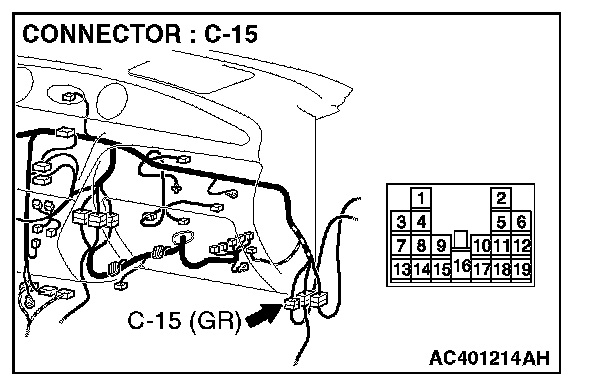 CONNECTOR : C-15

C-15 (GR)

1 2
3 4 5 6
7 8 9 10 11 12
13 14 15 16 17 18 19

AC401214AH