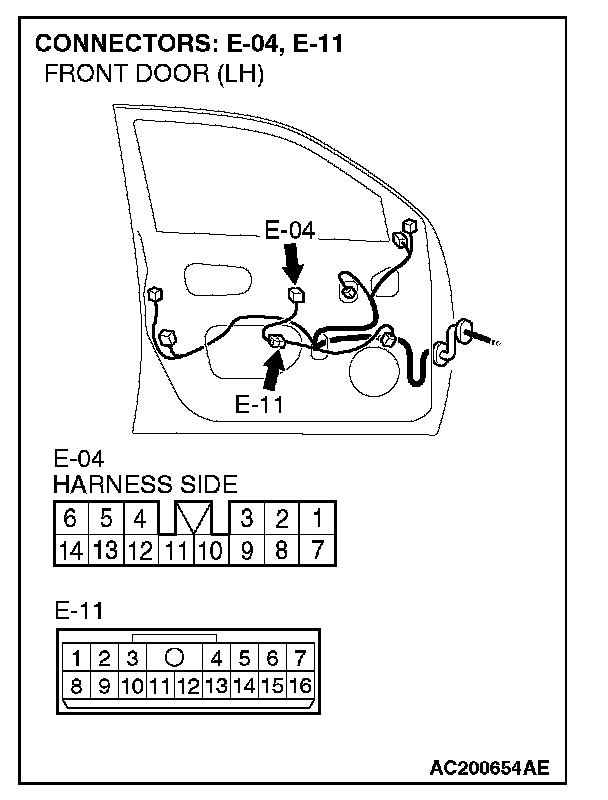 CONNECTORS: E-04, E-11
FRONT DOOR (LH)

E-04

E-11

E-04
HARNESS SIDE

| 6 | 5 | 4 | | | 3 | 2 | 1 |
|---|---|---|---|---|---|---|---|
| 14 | 13 | 12 | 11 | 10 | 9 | 8 | 7 |

E-11

| 1 | 2 | 3 | | | 4 | 5 | 6 | 7 |
|---|---|---|---|---|---|---|---|---|
| 8 | 9 | 10 | 11 | 12 | 13 | 14 | 15 | 16 |

AC200654AE