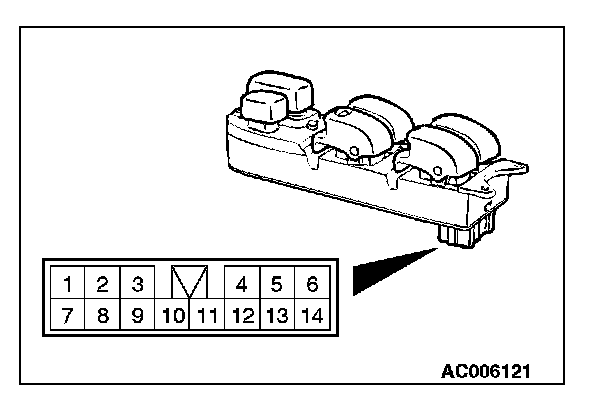 1 2 3 4 5 6
7 8 9 10 11 12 13 14

AC006121