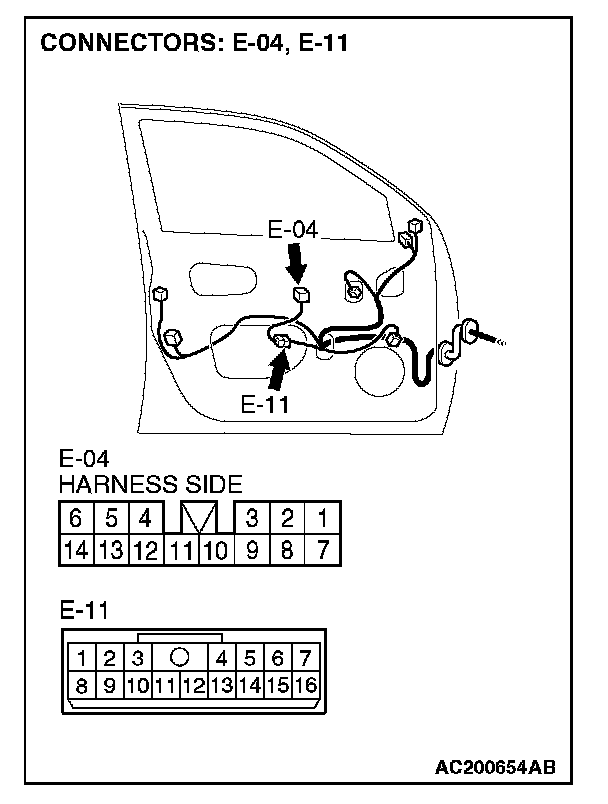 CONNECTORS: E-04, E-11

E-04

E-11

E-04
HARNESS SIDE

| 6 | 5 | 4 | | | 3 | 2 | 1 |
|---|---|---|---|---|---|---|---|
| 14 | 13 | 12 | 11 | 10 | 9 | 8 | 7 |

E-11

| 1 | 2 | 3 | | | 4 | 5 | 6 | 7 |
|---|---|---|---|---|---|---|---|---|
| 8 | 9 | 10 | 11 | 12 | 13 | 14 | 15 | 16 |

AC200654AB