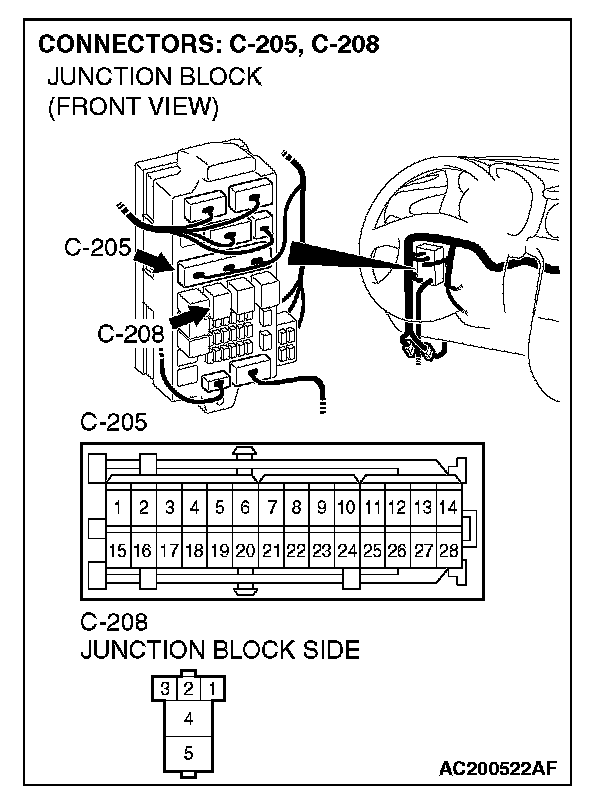 CONNECTORS: C-205, C-208
JUNCTION BLOCK
(FRONT VIEW)

C-205

C-208

C-205

| 1 | 2 | 3 | 4 | 5 | 6 | 7 | 8 | 9 | 10 | 11 | 12 | 13 | 14 |
|---|---|---|---|---|---|---|---|---|---|---|---|---|---|
| 15 | 16 | 17 | 18 | 19 | 20 | 21 | 22 | 23 | 24 | 25 | 26 | 27 | 28 |

C-208
JUNCTION BLOCK SIDE

3 2 1
4
5

AC200522AF