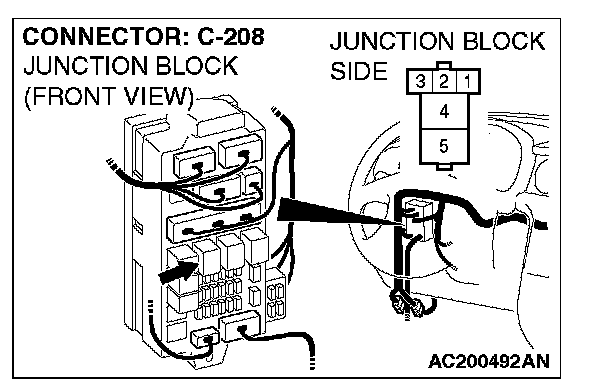 CONNECTOR: C-208
JUNCTION BLOCK
(FRONT VIEW)

JUNCTION BLOCK
SIDE

3 2 1
4
5

AC200492AN