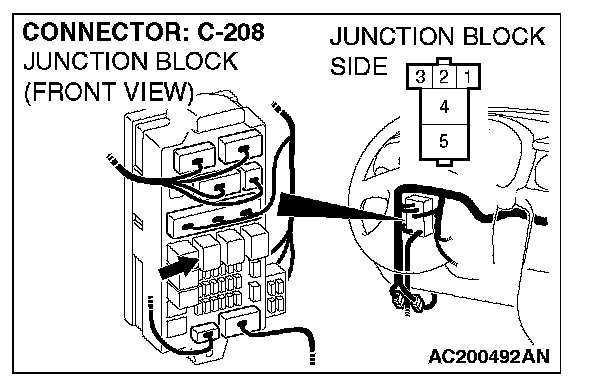 CONNECTOR: C-208
JUNCTION BLOCK
(FRONT VIEW)

JUNCTION BLOCK
SIDE

3 2 1
4
5

AC200492AN