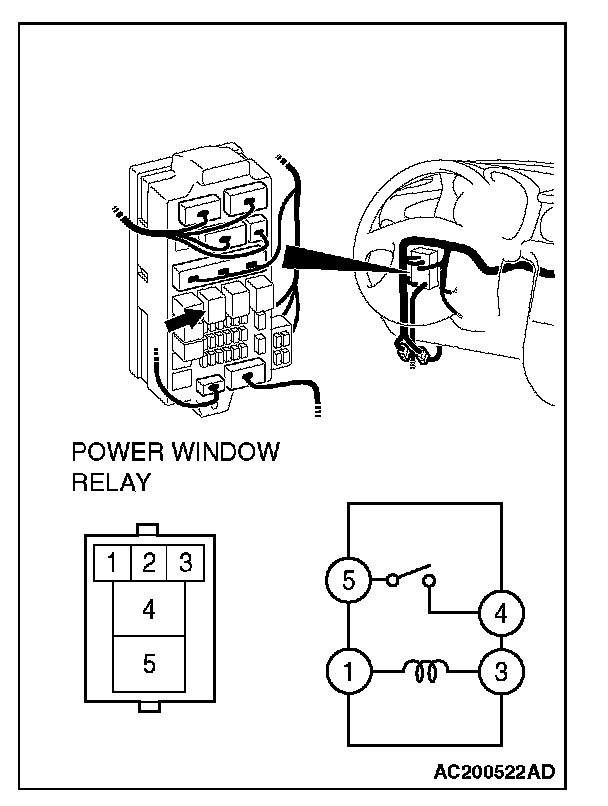 POWER WINDOW RELAY

1 2 3
4
5

5
4
1
3

AC200522AD