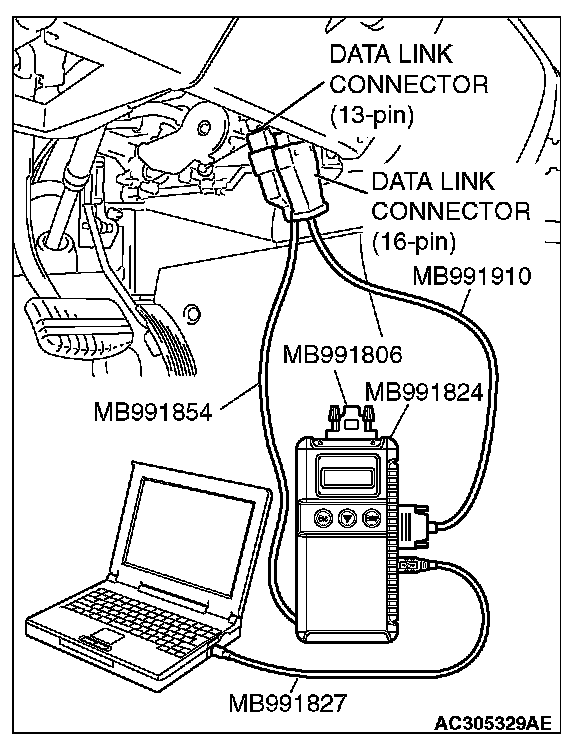 DATA LINK CONNECTOR (13-pin)

DATA LINK CONNECTOR (16-pin)

MB991910

MB991806

MB991824

MB991854

MB991827

AC305329AE