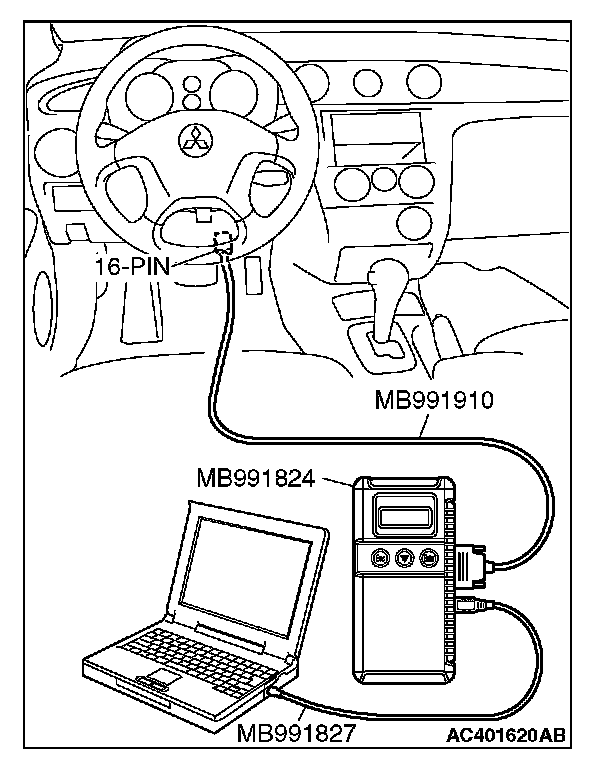 16-PIN
MB991910
MB991824
MB991827
AC401620AB