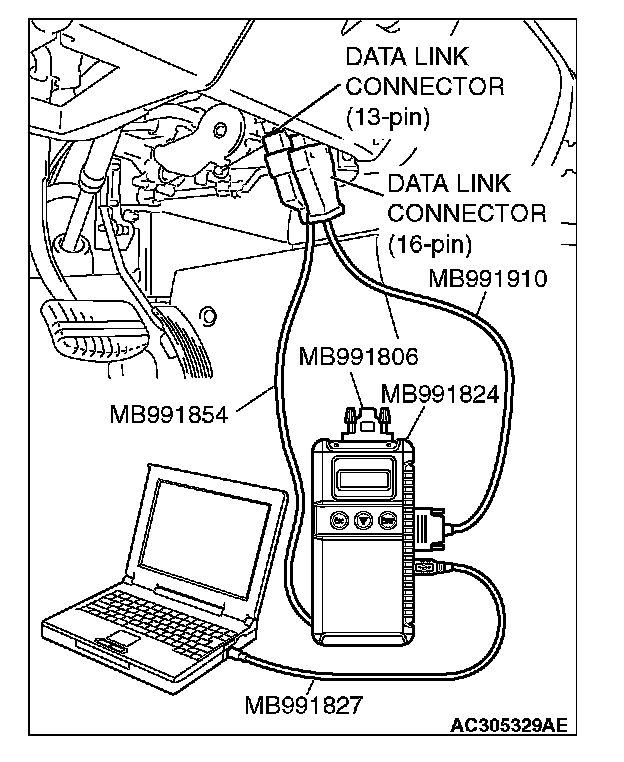 DATA LINK CONNECTOR (13-pin)

DATA LINK CONNECTOR (16-pin)

MB991910

MB991806

MB991824

MB991854

MB991827

AC305329AE