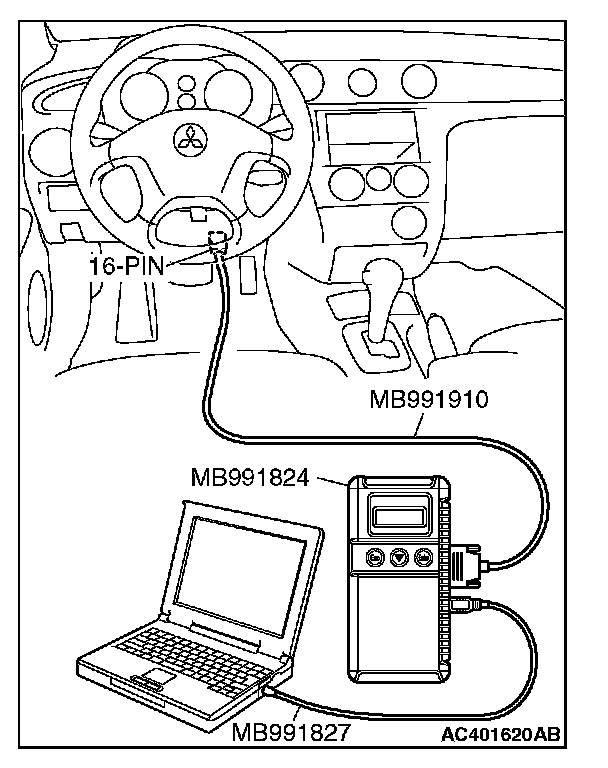 16-PIN
MB991910
MB991824
MB991827
AC401620AB