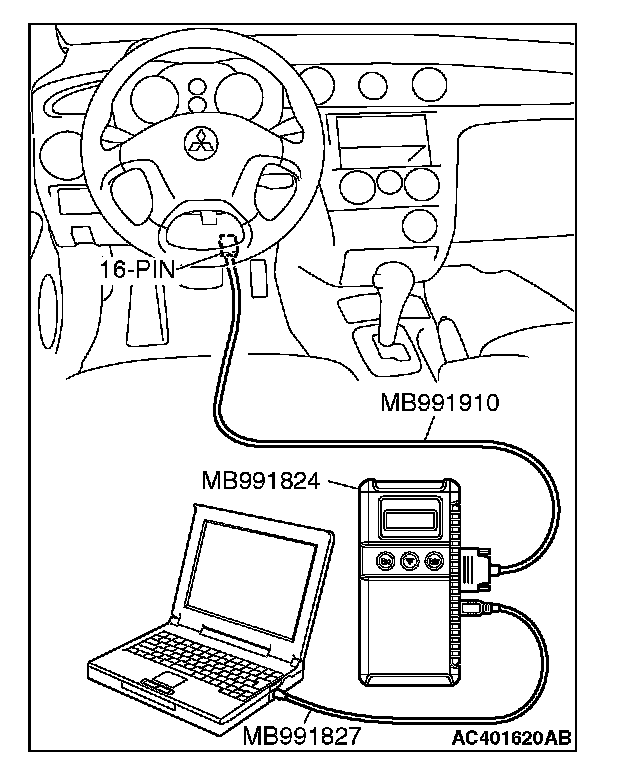 16-PIN
MB991910
MB991824
MB991827
AC401620AB